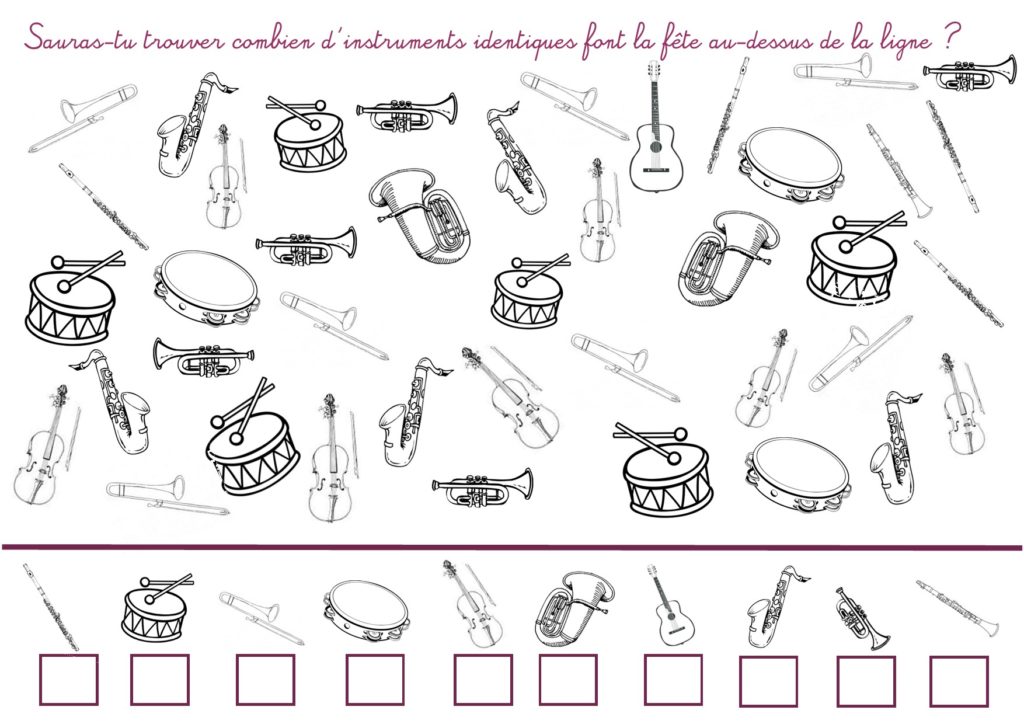 Sauras-tu trouver combien d'instruments identiques font la fête au-dessus de la ligne ?